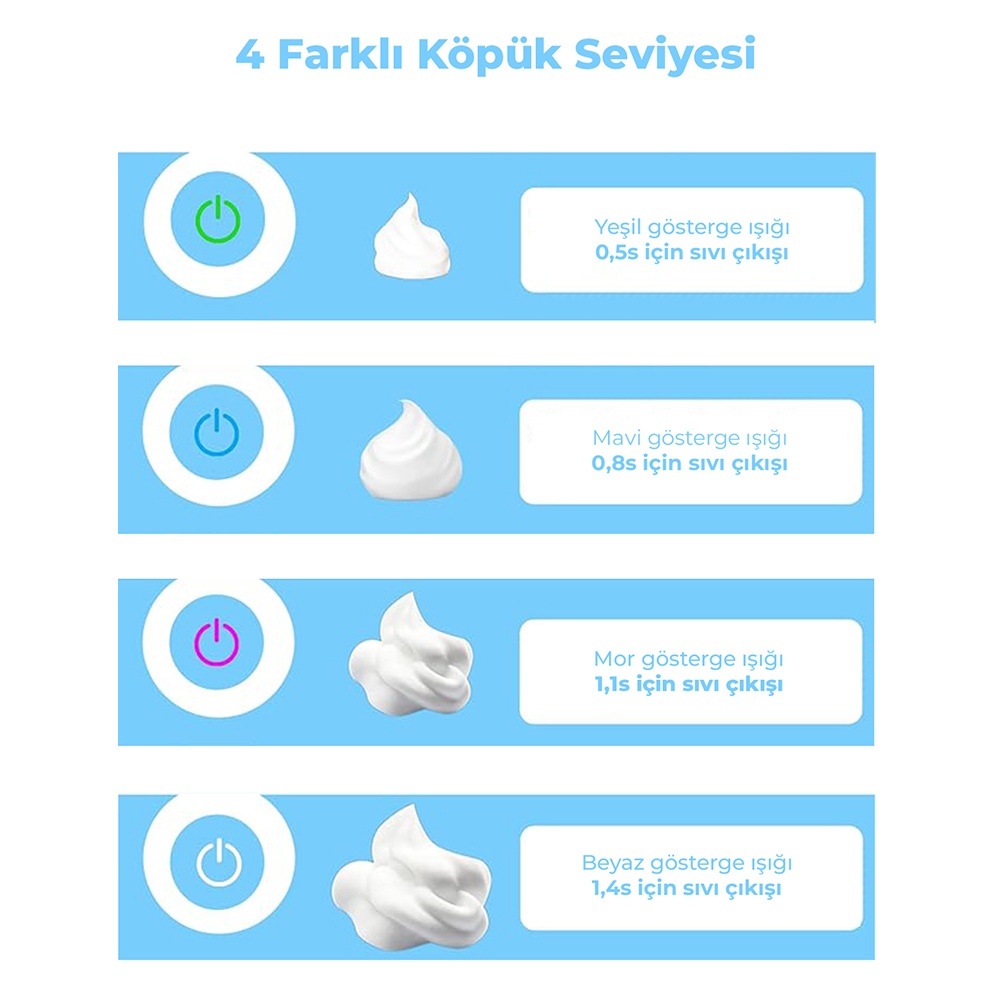 4 Farklı Köpük Seviyesi

Yeşil gösterge ışığı
0,5s için sıvı çıkışı

Mavi gösterge ışığı
0,8s için sıvı çıkışı

Mor gösterge ışığı
1,1s için sıvı çıkışı

Beyaz gösterge ışığı
1,4s için sıvı çıkışı